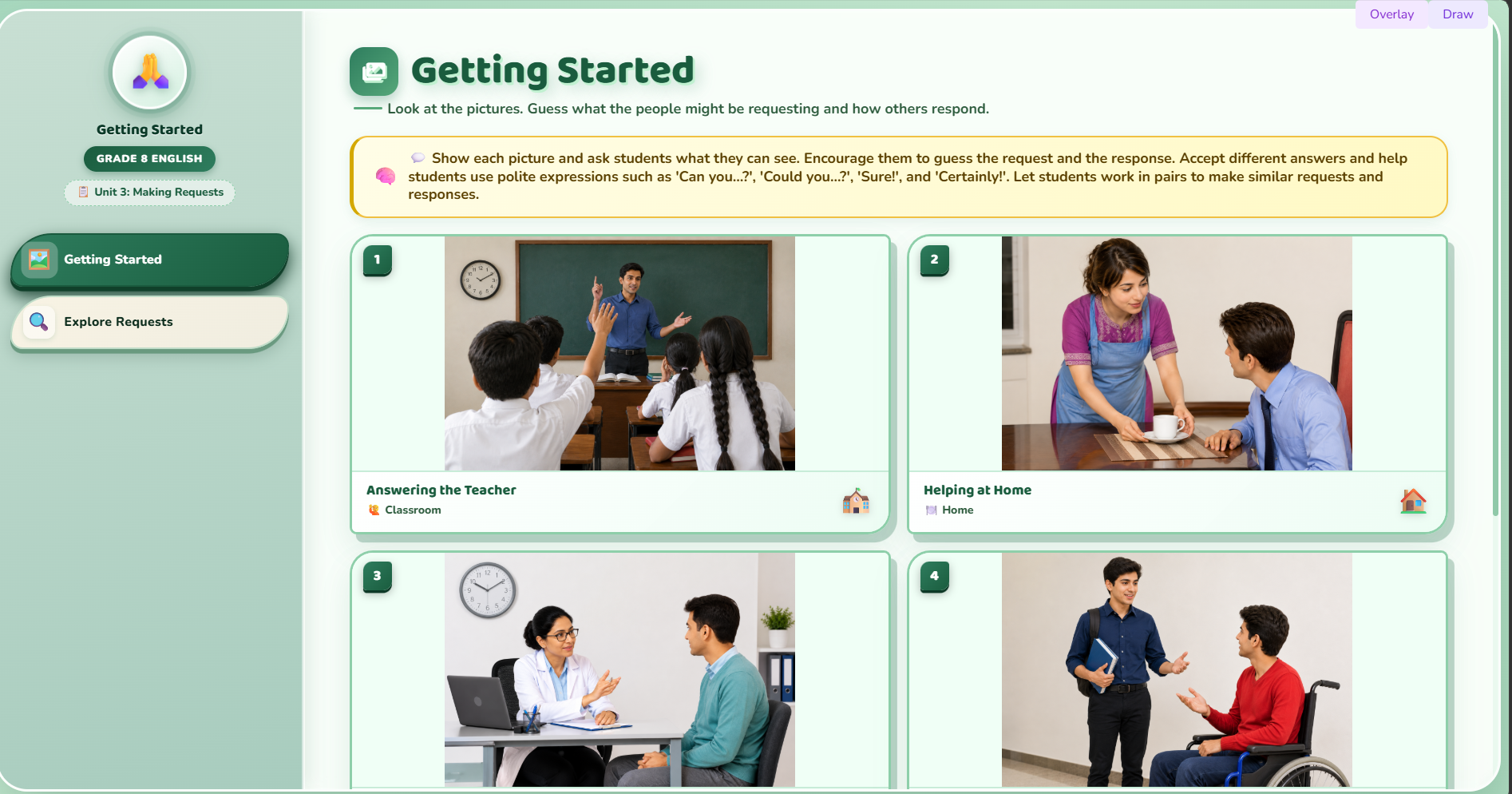 Overlay Draw

Getting Started

GRADE 8 ENGLISH

Unit 3: Making Requests

Getting Started

Explore Requests

Getting Started

Look at the pictures. Guess what the people might be requesting and how others respond.

Show each picture and ask students what they can see. Encourage them to guess the request and the response. Accept different answers and help students use polite expressions such as 'Can you...?', 'Could you...?', 'Sure!', and 'Certainly!'. Let students work in pairs to make similar requests and responses.

1

Answering the Teacher
Classroom

2

Helping at Home
Home

3

4